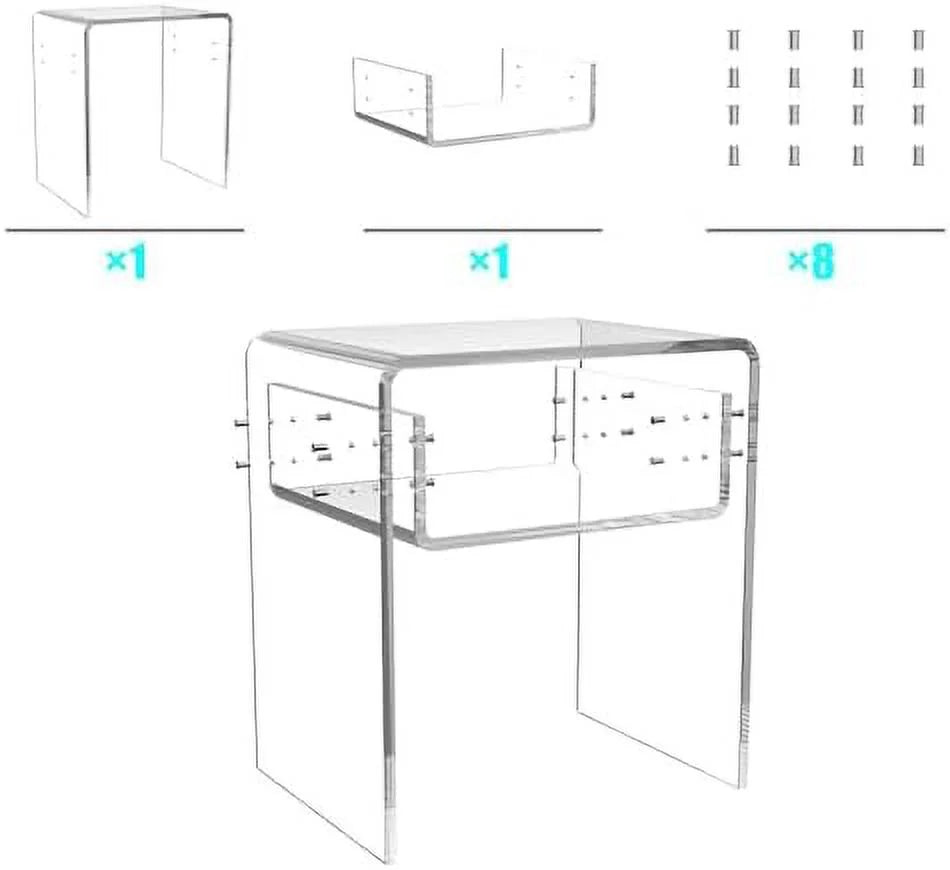 ×1

×1

×8